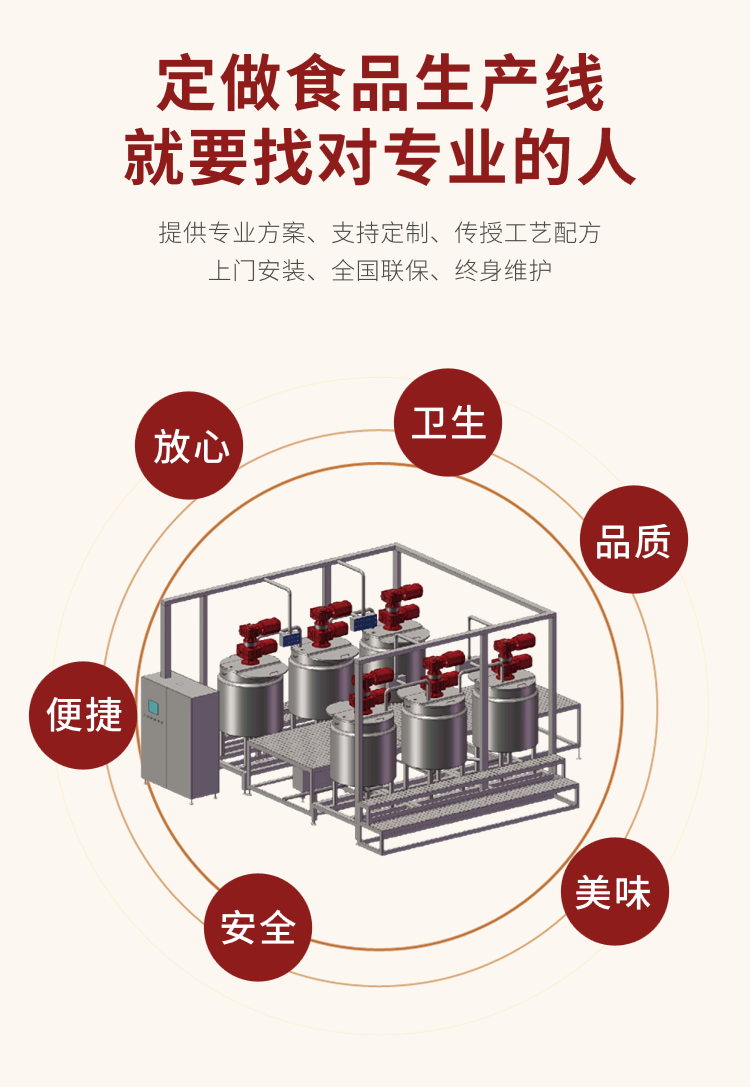 定做食品生产线
就要找对专业的人

提供专业方案、支持定制、传授工艺配方
上门安装、全国联保、终身维护

放心

卫生

品质

便捷

安全

美味