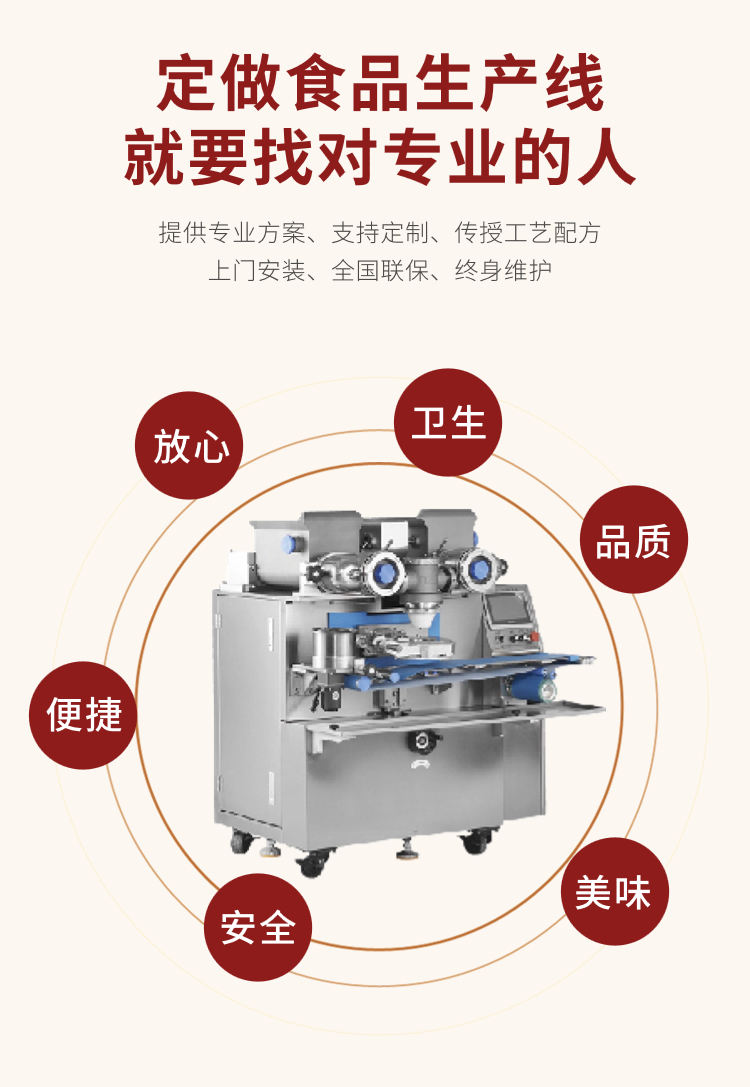 定做食品生产线
就要找对专业的人

提供专业方案、支持定制、传授工艺配方
上门安装、全国联保、终身维护

放心

卫生

品质

便捷

安全

美味