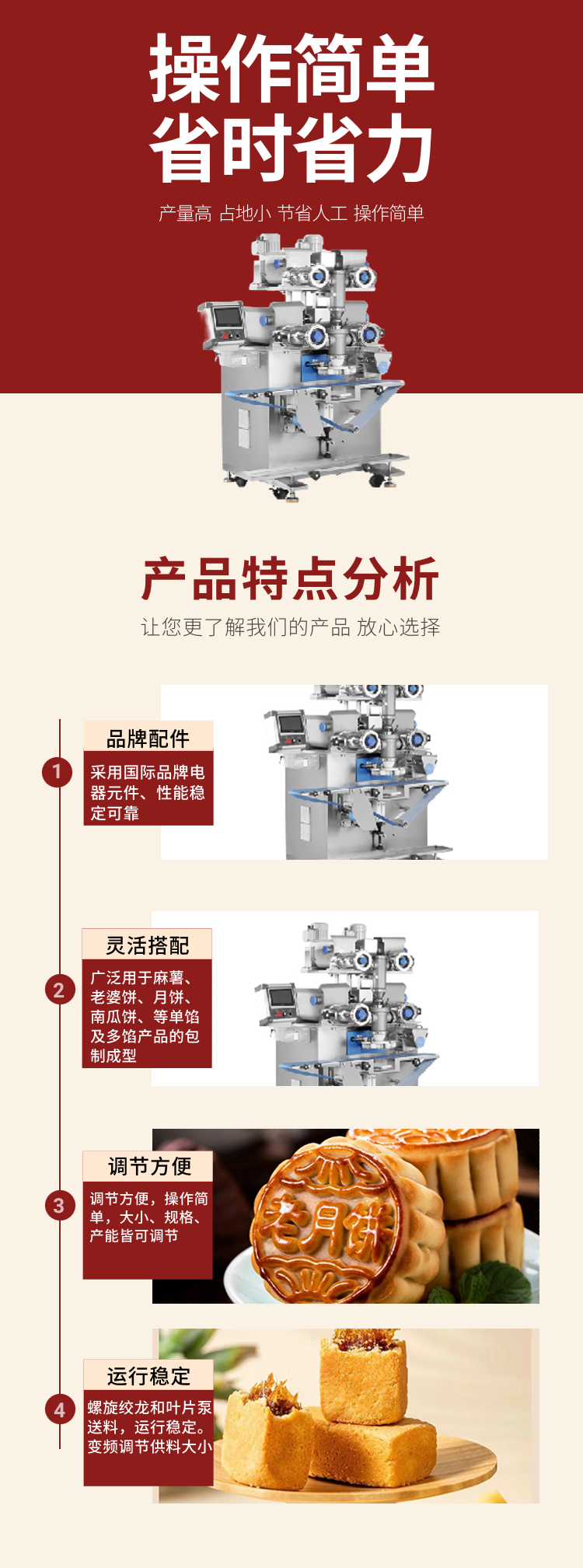 操作简单
省时省力

产量高 占地小 节省人工 操作简单

产品特点分析

让您更了解我们的产品 放心选择

1

品牌配件

采用国际品牌电器元件、性能稳定可靠

2

灵活搭配

广泛用于麻薯、老婆饼、月饼、南瓜饼、等单馅及多馅产品的包制成型

3

调节方便

调节方便，操作简单，大小、规格、产能皆可调节

老月饼

4

运行稳定

螺旋绞龙和叶片泵送料，运行稳定。变频调节供料大小