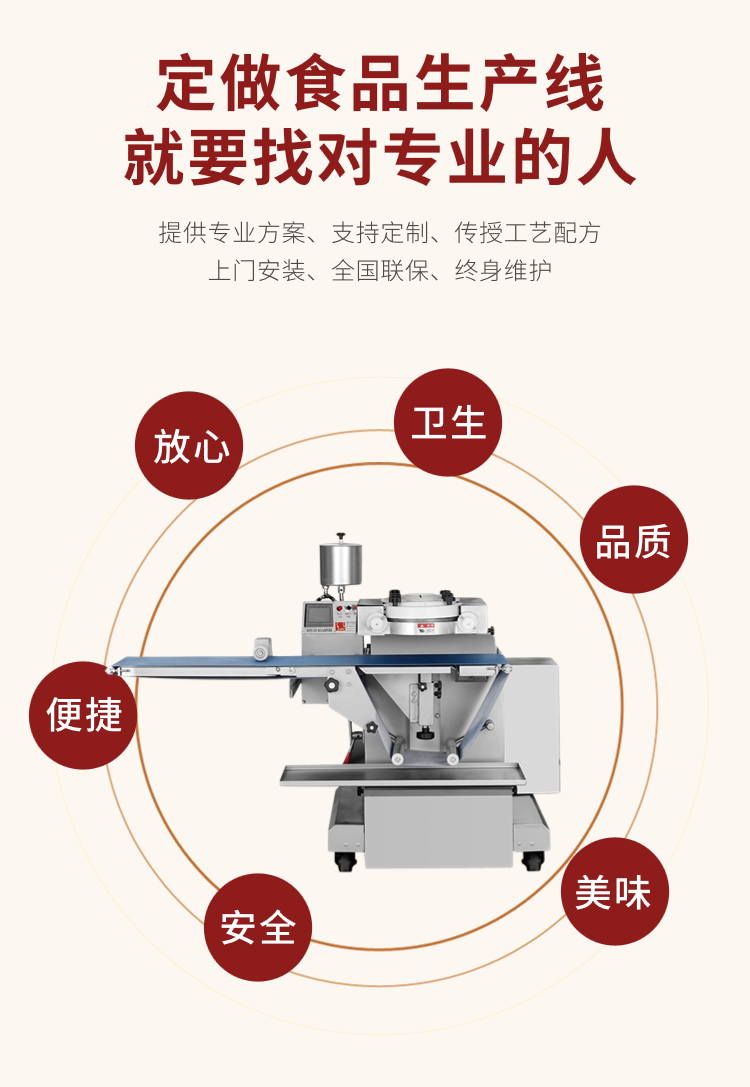 定做食品生产线
就要找对专业的人

提供专业方案、支持定制、传授工艺配方
上门安装、全国联保、终身维护

放心

卫生

品质

便捷

安全

美味