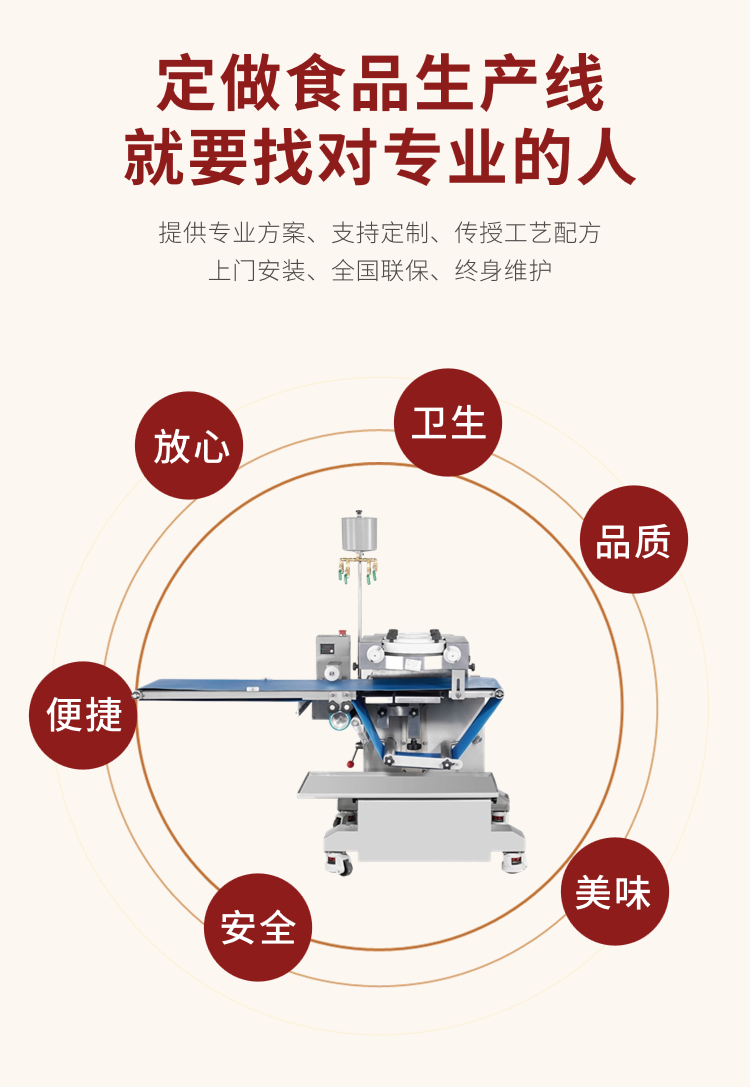 定做食品生产线
就要找对专业的人

提供专业方案、支持定制、传授工艺配方
上门安装、全国联保、终身维护

放心

卫生

品质

便捷

安全

美味