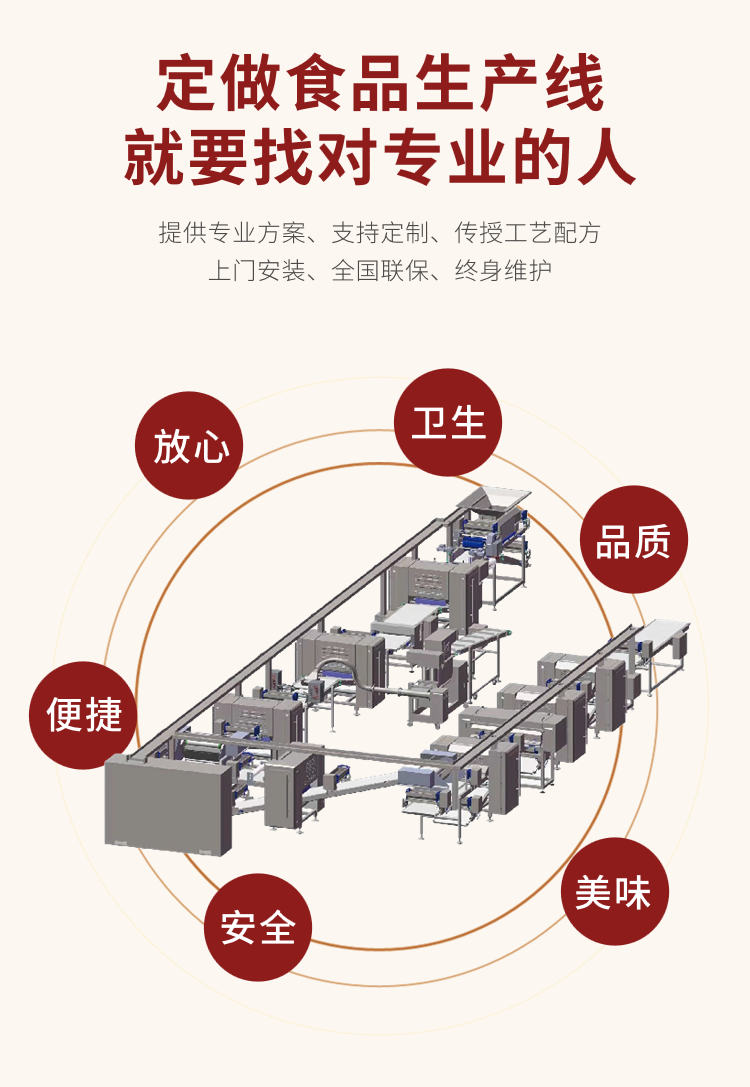 定做食品生产线
就要找对专业的人

提供专业方案、支持定制、传授工艺配方
上门安装、全国联保、终身维护

放心

卫生

品质

便捷

安全

美味