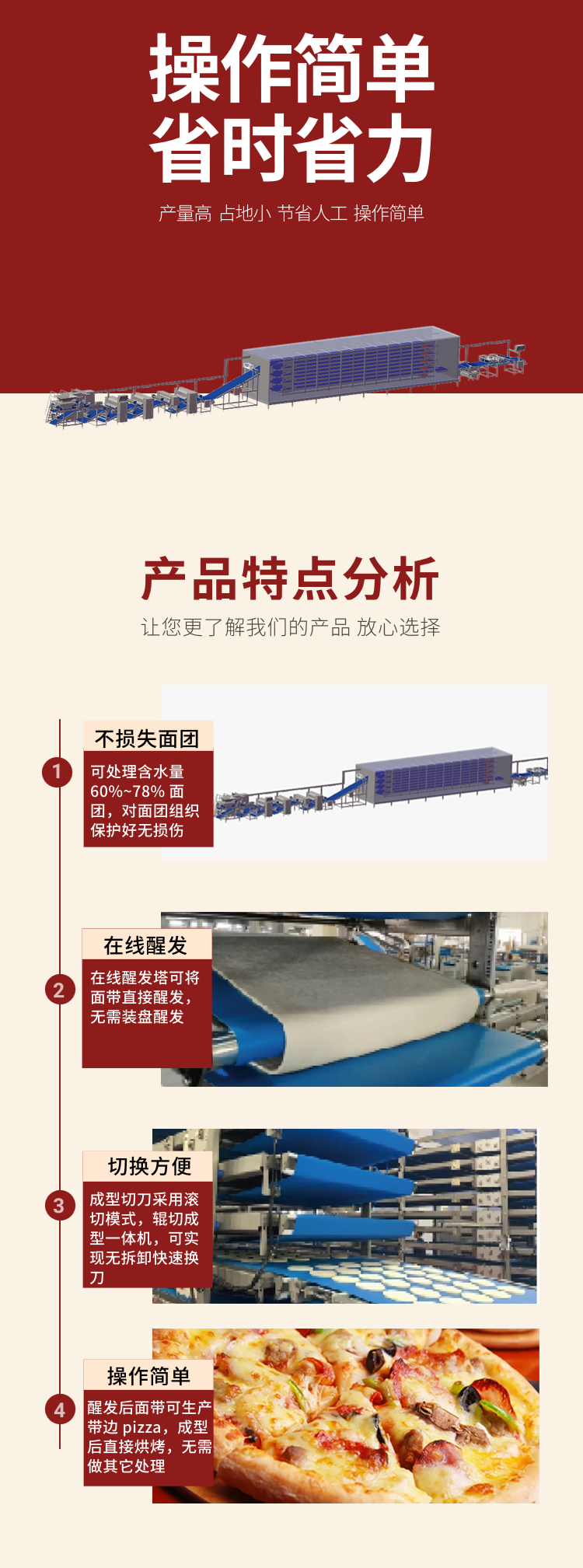 操作简单
省时省力

产量高 占地小 节省人工 操作简单

产品特点分析

让您更了解我们的产品 放心选择

1

不损失面团

可处理含水量60%~78% 面团，对面团组织保护好无损伤

2

在线醒发

在线醒发塔可将面带直接醒发，无需装盘醒发

3

切换方便

成型切刀采用滚切模式，辊切成型一体机，可实现无拆卸快速换刀

4

操作简单

醒发后面带可生产带边 pizza，成型后直接烘烤，无需做其它处理