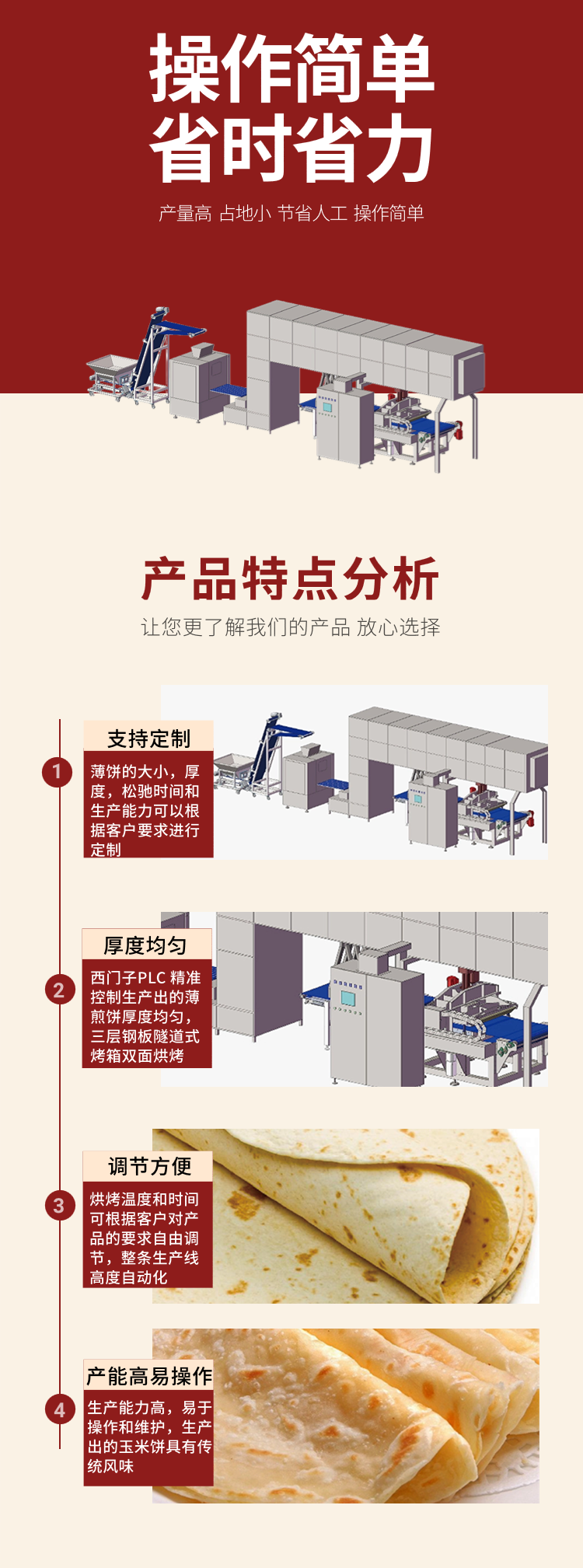 操作简单
省时省力

产量高 占地小 节省人工 操作简单

产品特点分析

让您更了解我们的产品 放心选择

1

支持定制

薄饼的大小，厚度，松驰时间和生产能力可以根据客户要求进行定制

2

厚度均匀

西门子PLC 精准控制生产出的薄煎饼厚度均匀，三层钢板隧道式烤箱双面烘烤

3

调节方便

烘烤温度和时间可根据客户对产品的要求自由调节，整条生产线高度自动化

4

产能高易操作

生产能力高，易于操作和维护，生产出的玉米饼具有传统风味