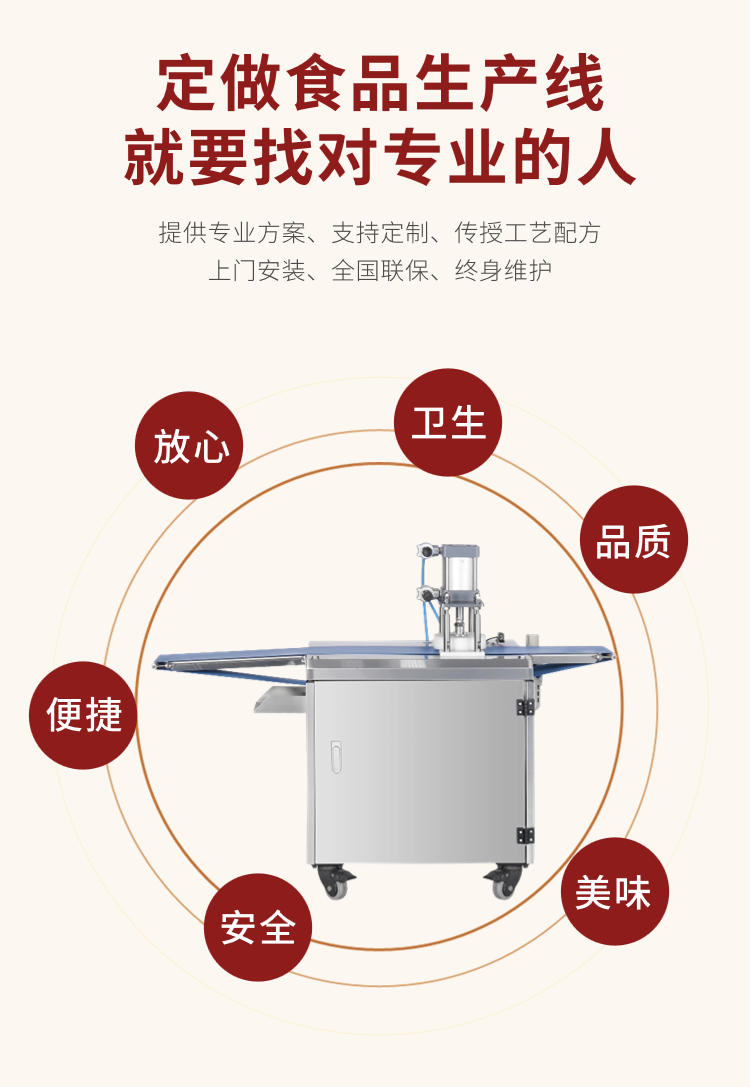 定做食品生产线
就要找对专业的人

提供专业方案、支持定制、传授工艺配方
上门安装、全国联保、终身维护

放心

卫生

品质

便捷

安全

美味