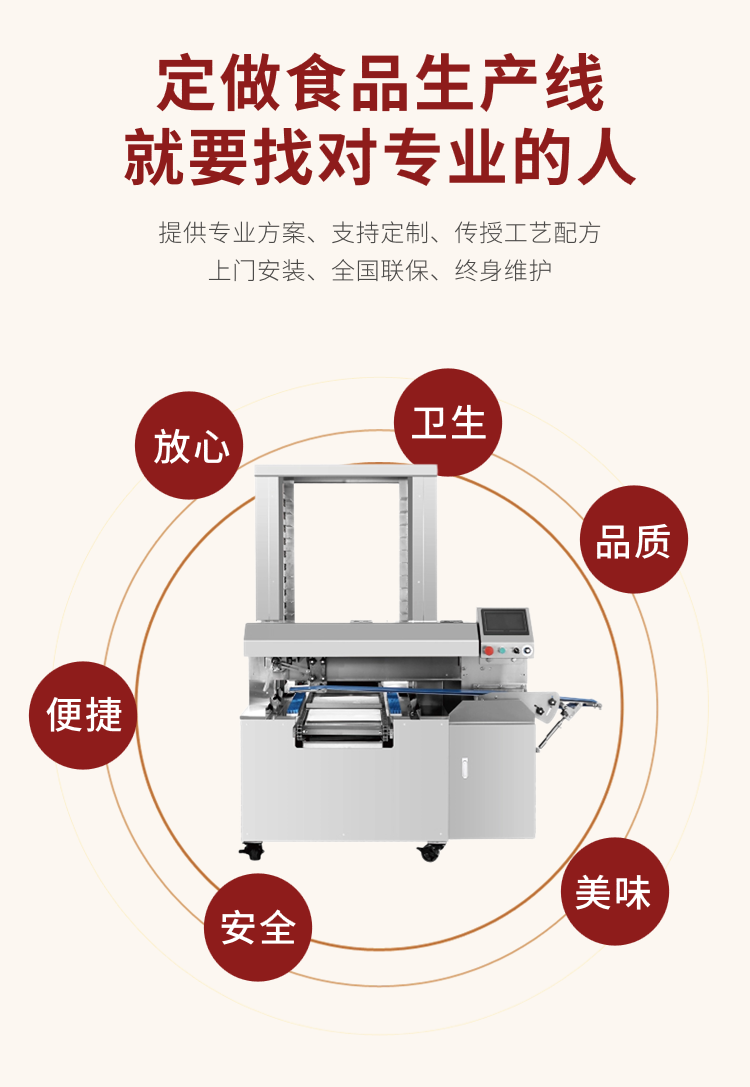 定做食品生产线
就要找对专业的人

提供专业方案、支持定制、传授工艺配方
上门安装、全国联保、终身维护

放心

卫生

品质

便捷

安全

美味